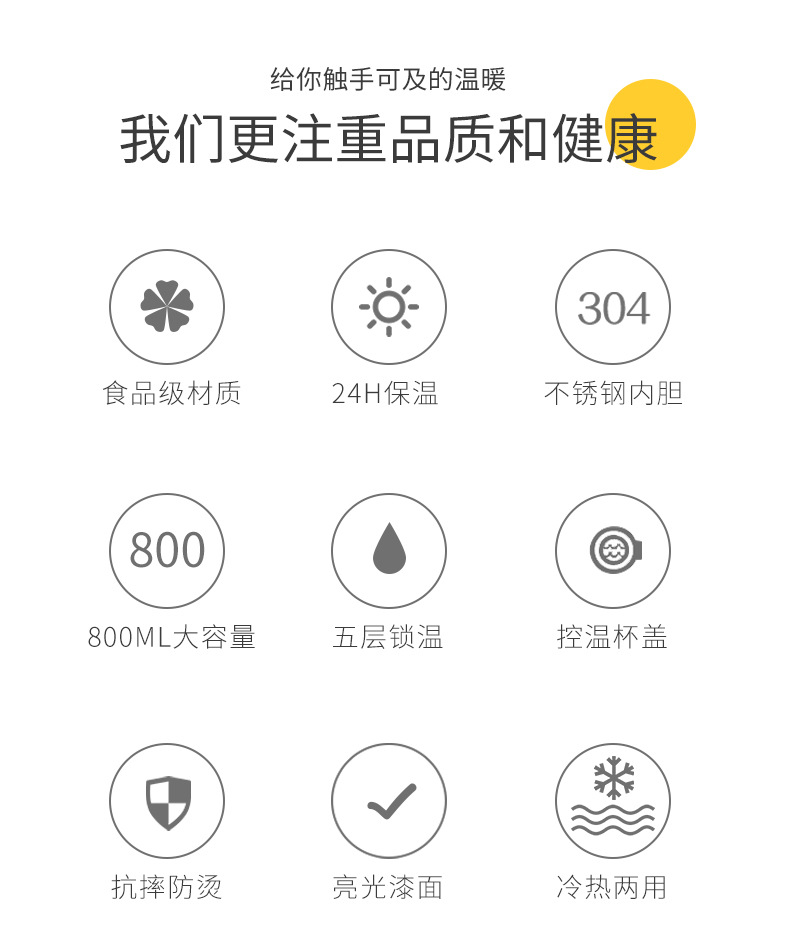 给你触手可及的温暖

我们更注重品质和健康

食品级材质

24H保温

304

不锈钢内胆

800

800ML大容量

五层锁温

控温杯盖

抗摔防烫

亮光漆面

冷热两用