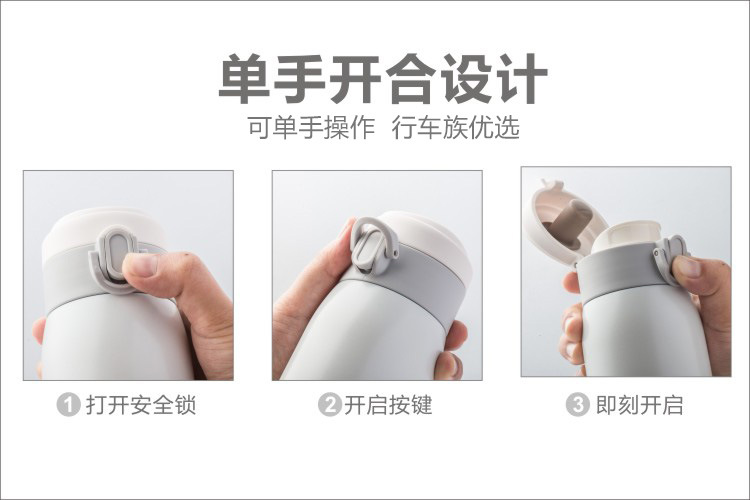 单手开合设计

可单手操作 行车族优选

1 打开安全锁

2 开启按键

3 即刻开启