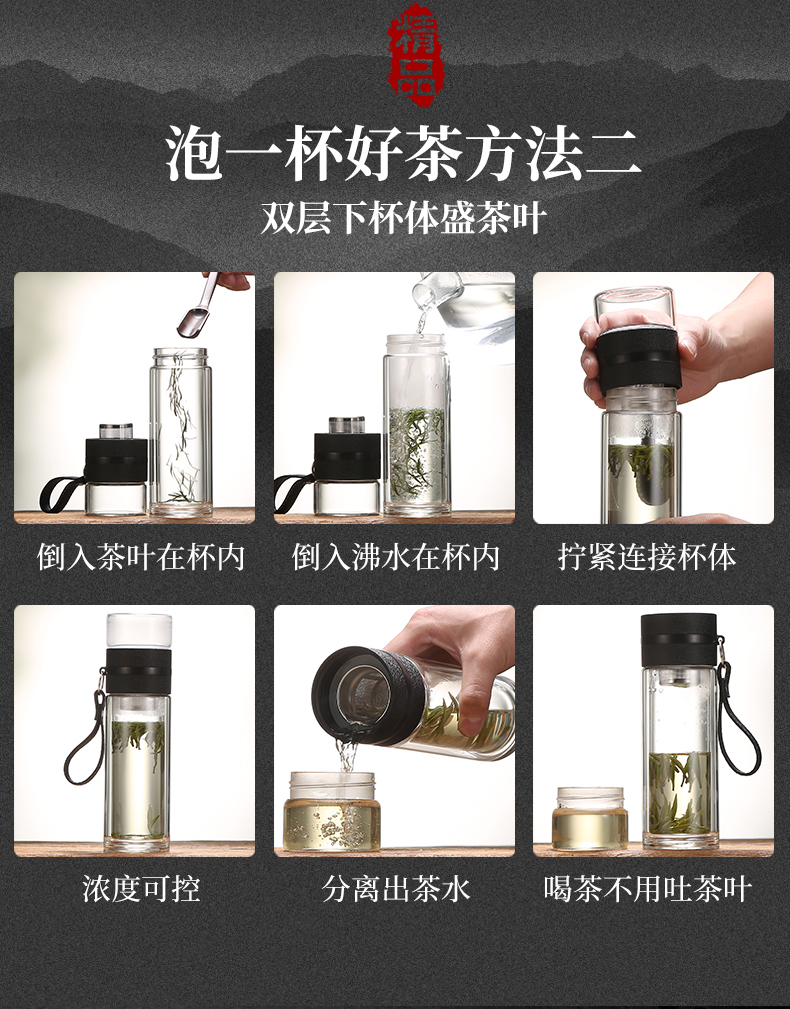 精品

泡一杯好茶方法二

双层下杯体盛茶叶

倒入茶叶在杯内

倒入沸水在杯内

拧紧连接杯体

浓度可控

分离出茶水

喝茶不用吐茶叶