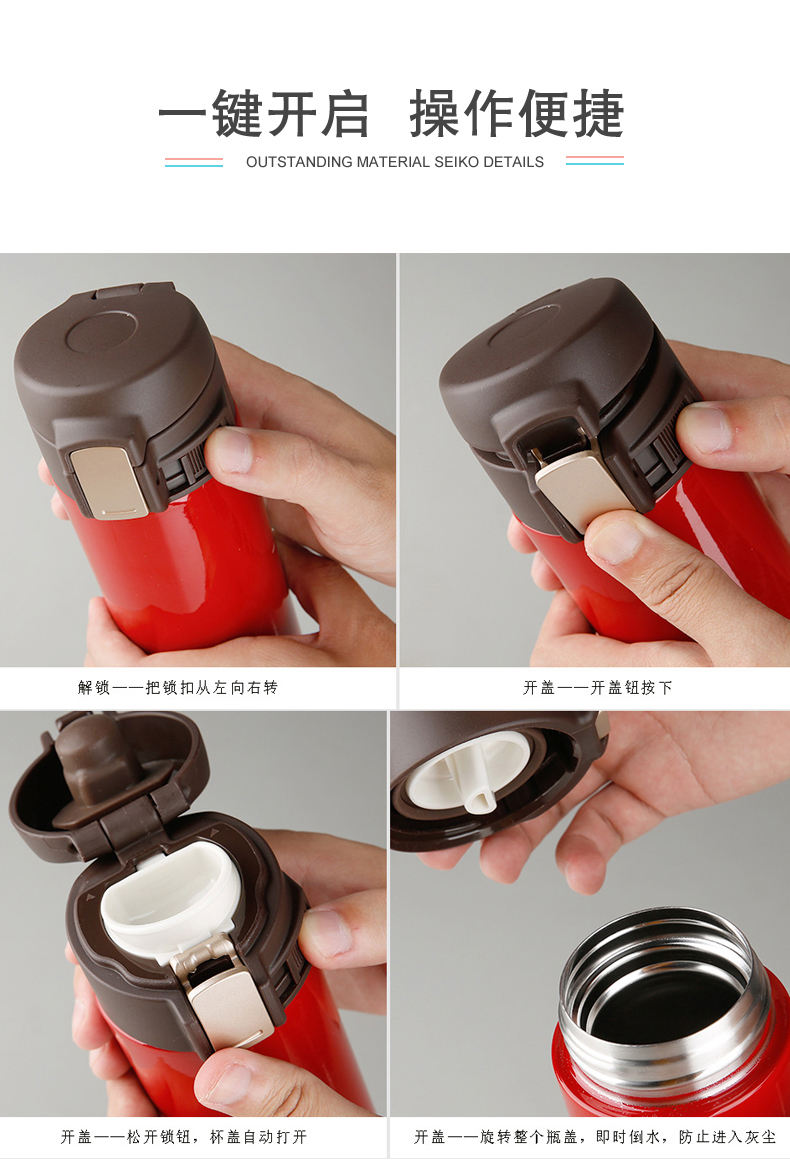 一键开启 操作便捷

OUTSTANDING MATERIAL SEIKO DETAILS

解锁——把锁扣从左向右转

开盖——开盖钮按下

开盖——松开锁钮，杯盖自动打开

开盖——旋转整个瓶盖，即时倒水，防止进入灰尘